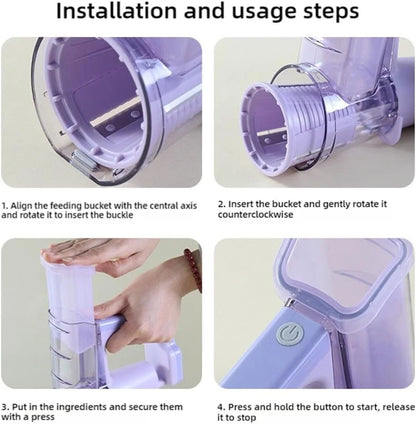 Installation and usage steps

1. Align the feeding bucket with the central axis and rotate it to insert the buckle

2. Insert the bucket and gently rotate it counterclockwise

3. Put in the ingredients and secure them with a press

4. Press and hold the button to start, release it to stop