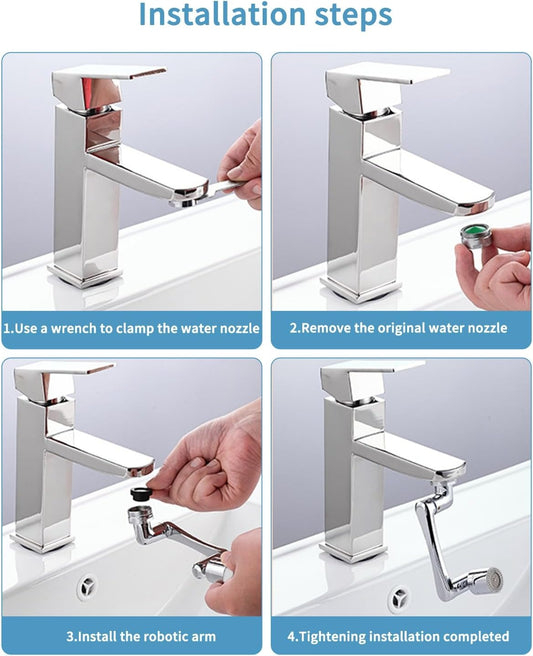 Installation steps

1.Use a wrench to clamp the water nozzle

2.Remove the original water nozzle

3.Install the robotic arm

4.Tightening installation completed